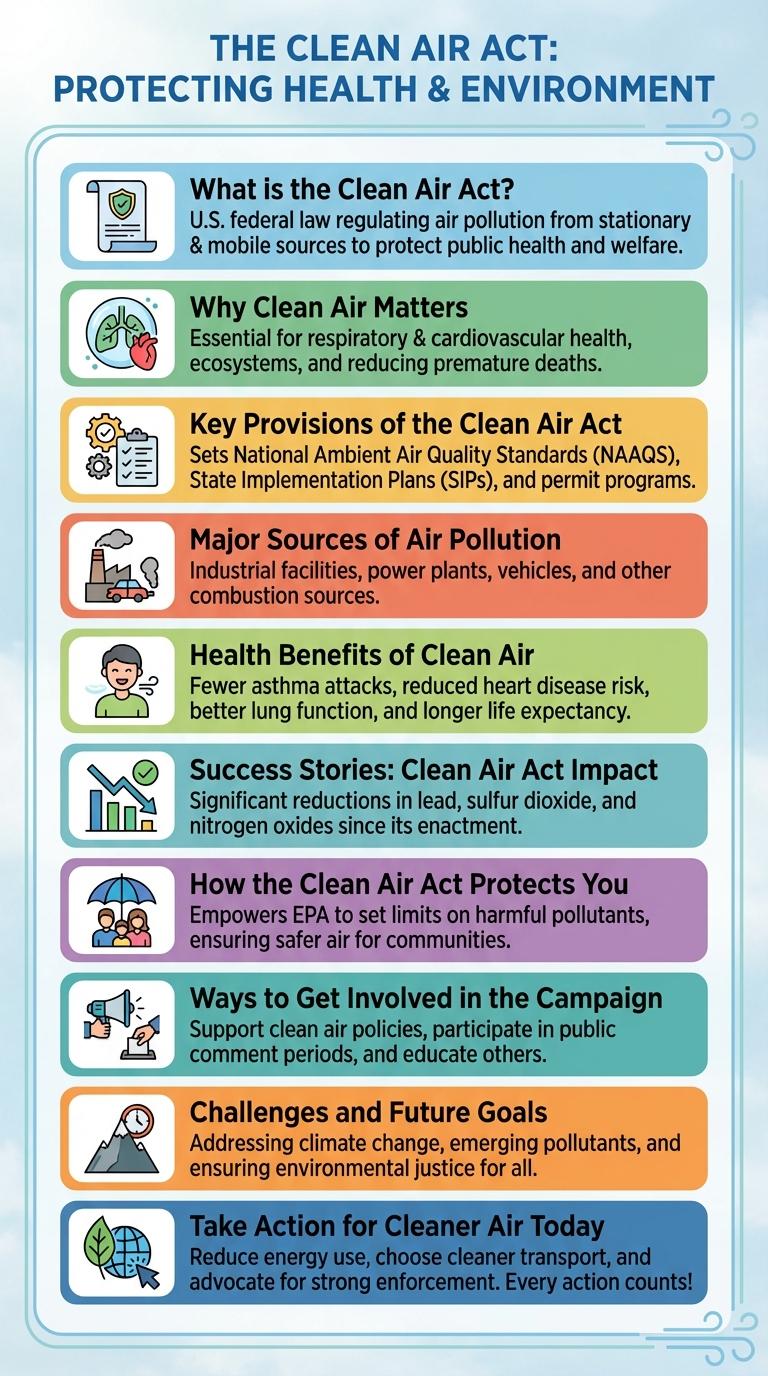 THE CLEAN AIR ACT: PROTECTING HEALTH & ENVIRONMENT

What is the Clean Air Act?
U.S. federal law regulating air pollution from stationary & mobile sources to protect public health and welfare.

Why Clean Air Matters
Essential for respiratory & cardiovascular health, ecosystems, and reducing premature deaths.

Key Provisions of the Clean Air Act
Sets National Ambient Air Quality Standards (NAAQS), State Implementation Plans (SIPs), and permit programs.

Major Sources of Air Pollution
Industrial facilities, power plants, vehicles, and other combustion sources.

Health Benefits of Clean Air
Fewer asthma attacks, reduced heart disease risk, better lung function, and longer life expectancy.

Success Stories: Clean Air Act Impact
Significant reductions in lead, sulfur dioxide, and nitrogen oxides since its enactment.

How the Clean Air Act Protects You
Empowers EPA to set limits on harmful pollutants, ensuring safer air for communities.

Ways to Get Involved in the Campaign
Support clean air policies, participate in public comment periods, and educate others.

Challenges and Future Goals
Addressing climate change, emerging pollutants, and ensuring environmental justice for all.

Take Action for Cleaner Air Today
Reduce energy use, choose cleaner transport, and advocate for strong enforcement. Every action counts!