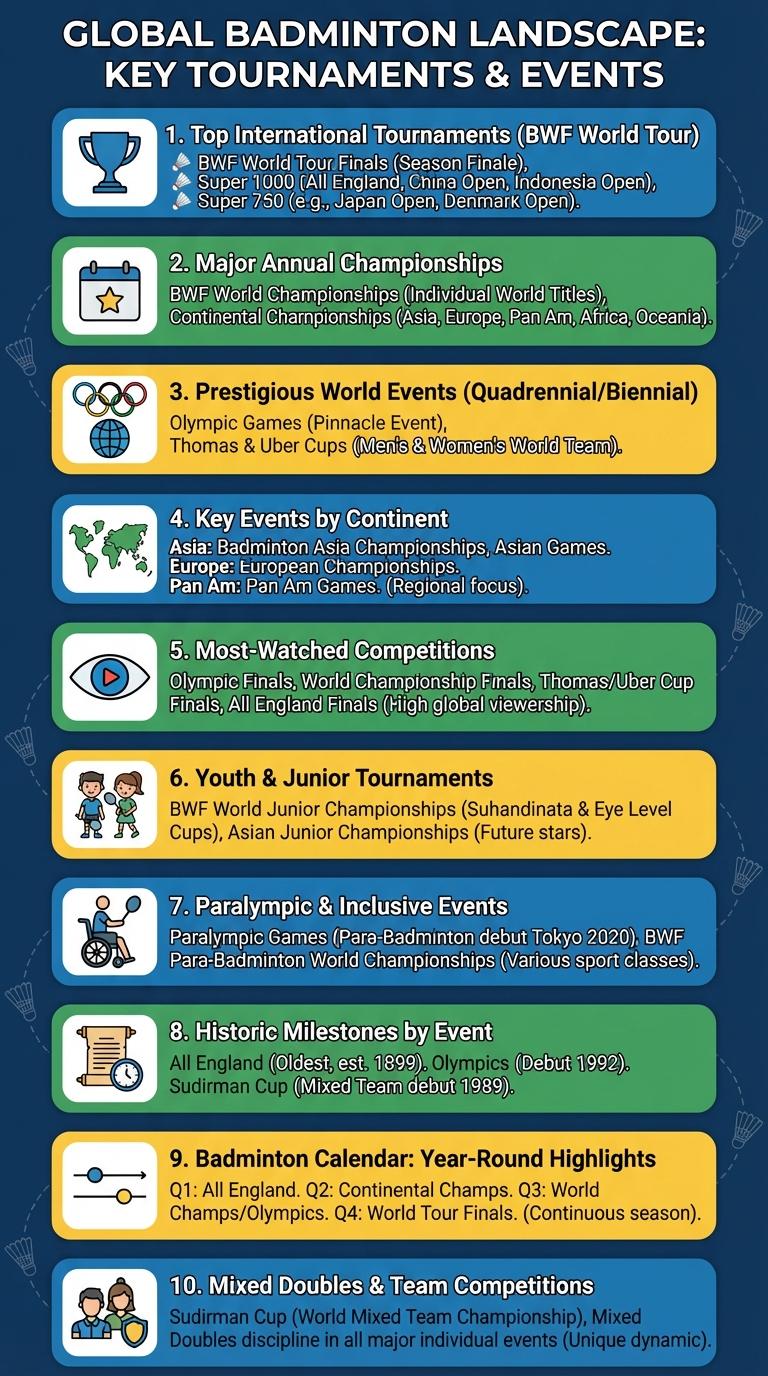 GLOBAL BADMINTON LANDSCAPE: KEY TOURNAMENTS & EVENTS

1. Top International Tournaments (BWF World Tour)
BWF World Tour Finals (Season Finale),
Super 1000 (All England, China Open, Indonesia Open),
Super 750 (e.g., Japan Open, Denmark Open).

2. Major Annual Championships
BWF World Championships (Individual World Titles), Continental Championships (Asia, Europe, Pan Am, Africa, Oceania).

3. Prestigious World Events (Quadrennial/Biennial)
Olympic Games (Pinnacle Event),
Thomas & Uber Cups (Men's & Women's World Team).

4. Key Events by Continent
Asia: Badminton Asia Championships, Asian Games.
Europe: European Championships.
Pan Am: Pan Am Games. (Regional focus).

5. Most-Watched Competitions
Olympic Finals, World Championship Finals, Thomas/Uber Cup Finals, All England Finals (High global viewership).

6. Youth & Junior Tournaments
BWF World Junior Championships (Suhandinata & Eye Level Cups), Asian Junior Championships (Future stars).

7. Paralympic & Inclusive Events
Paralympic Games (Para-Badminton debut Tokyo 2020), BWF Para-Badminton World Championships (Various sport classes).

8. Historic Milestones by Event
All England (Oldest, est. 1899). Olympics (Debut 1992). Sudirman Cup (Mixed Team debut 1989).

9. Badminton Calendar: Year-Round Highlights
Q1: All England. Q2: Continental Champs. Q3: World Champs/Olympics. Q4: World Tour Finals. (Continuous season).

10. Mixed Doubles & Team Competitions
Sudirman Cup (World Mixed Team Championship), Mixed Doubles discipline in all major individual events (Unique dynamic).