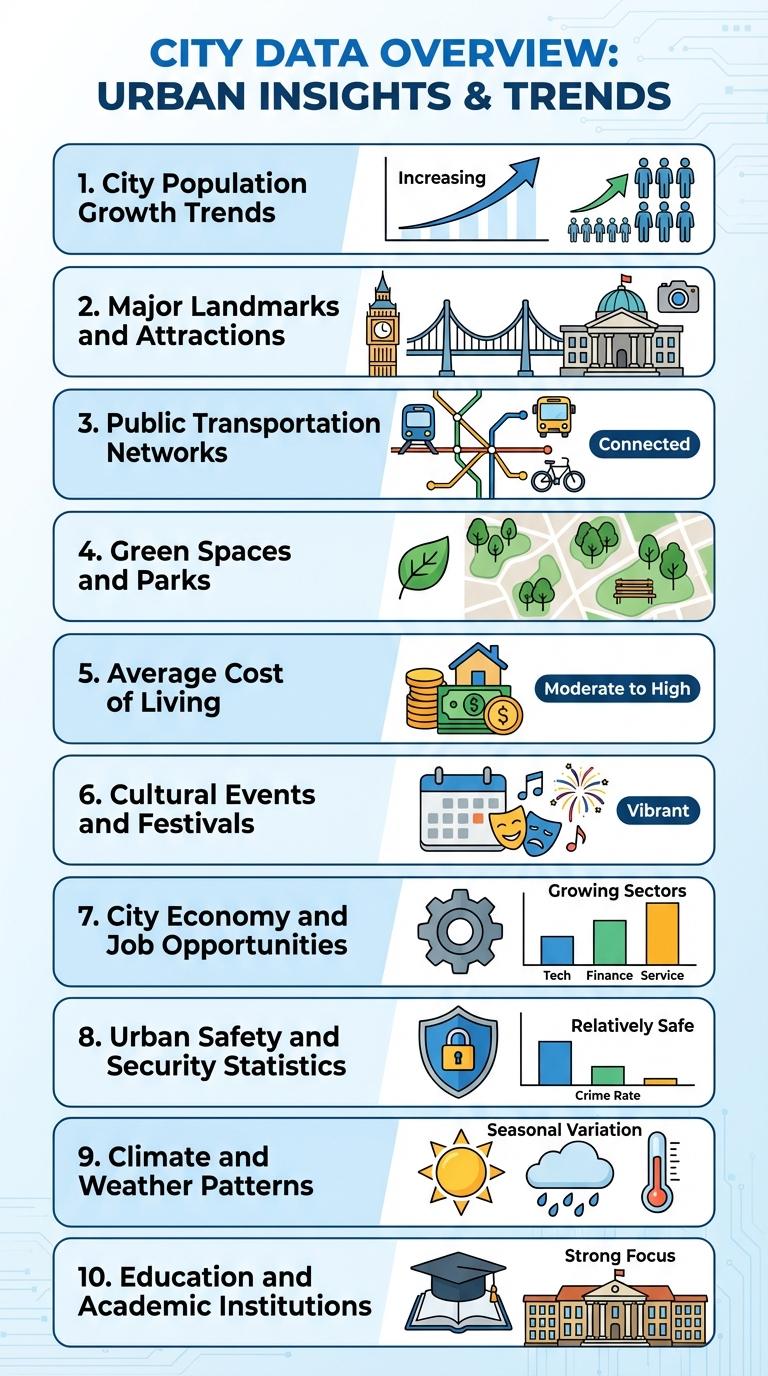 CITY DATA OVERVIEW: URBAN INSIGHTS & TRENDS

1. City Population Growth Trends

Increasing

2. Major Landmarks and Attractions

3. Public Transportation Networks

Connected

4. Green Spaces and Parks

5. Average Cost of Living

Moderate to High

6. Cultural Events and Festivals

Vibrant

7. City Economy and Job Opportunities

Growing Sectors

Tech Finance Service

8. Urban Safety and Security Statistics

Relatively Safe

Crime Rate

9. Climate and Weather Patterns

Seasonal Variation

10. Education and Academic Institutions

Strong Focus