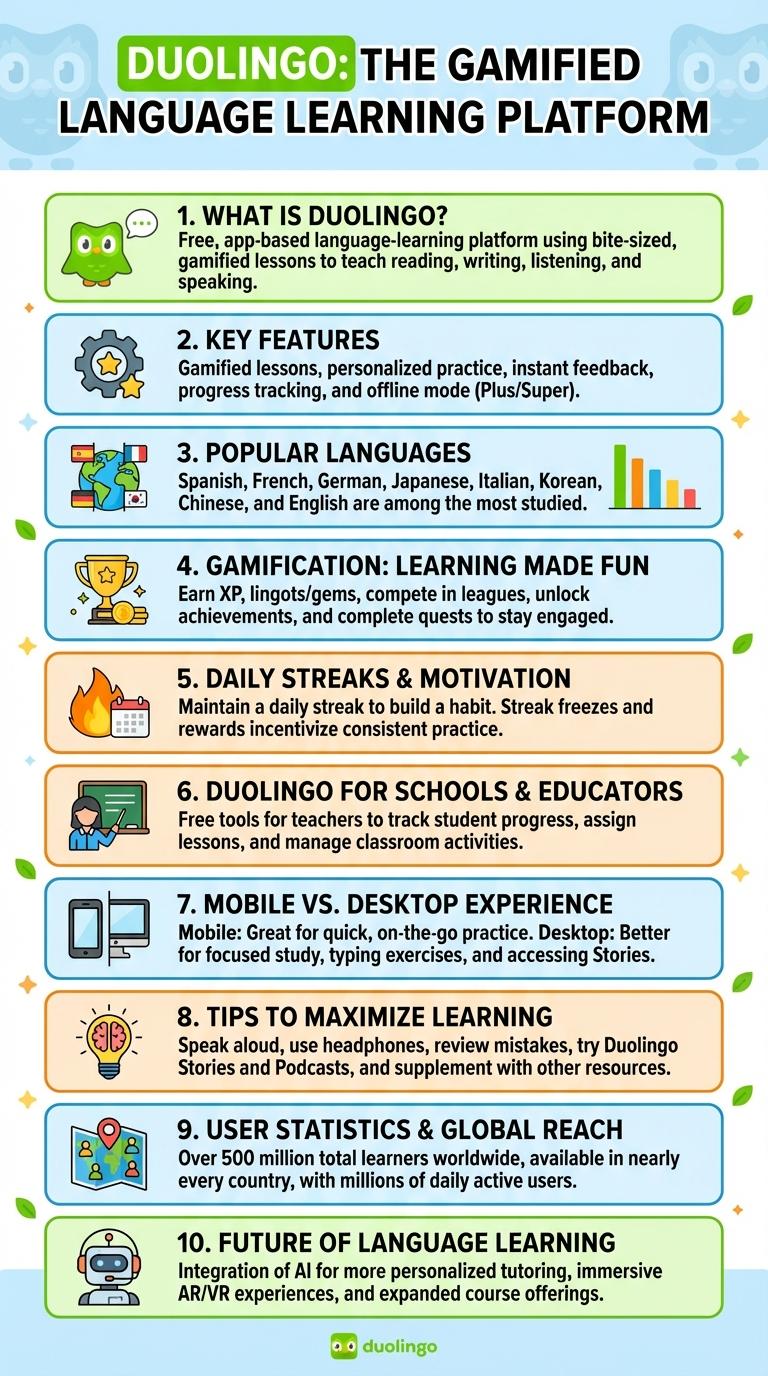 DUOLINGO: THE GAMIFIED LANGUAGE LEARNING PLATFORM

1. WHAT IS DUOLINGO?
Free, app-based language-learning platform using bite-sized, gamified lessons to teach reading, writing, listening, and speaking.

2. KEY FEATURES
Gamified lessons, personalized practice, instant feedback, progress tracking, and offline mode (Plus/Super).

3. POPULAR LANGUAGES
Spanish, French, German, Japanese, Italian, Korean, Chinese, and English are among the most studied.

4. GAMIFICATION: LEARNING MADE FUN
Earn XP, lingots/gems, compete in leagues, unlock achievements, and complete quests to stay engaged.

5. DAILY STREAKS & MOTIVATION
Maintain a daily streak to build a habit. Streak freezes and rewards incentivize consistent practice.

6. DUOLINGO FOR SCHOOLS & EDUCATORS
Free tools for teachers to track student progress, assign lessons, and manage classroom activities.

7. MOBILE VS. DESKTOP EXPERIENCE
Mobile: Great for quick, on-the-go practice. Desktop: Better for focused study, typing exercises, and accessing Stories.

8. TIPS TO MAXIMIZE LEARNING
Speak aloud, use headphones, review mistakes, try Duolingo Stories and Podcasts, and supplement with other resources.

9. USER STATISTICS & GLOBAL REACH
Over 500 million total learners worldwide, available in nearly every country, with millions of daily active users.

10. FUTURE OF LANGUAGE LEARNING
Integration of AI for more personalized tutoring, immersive AR/VR experiences, and expanded course offerings.

duolingo