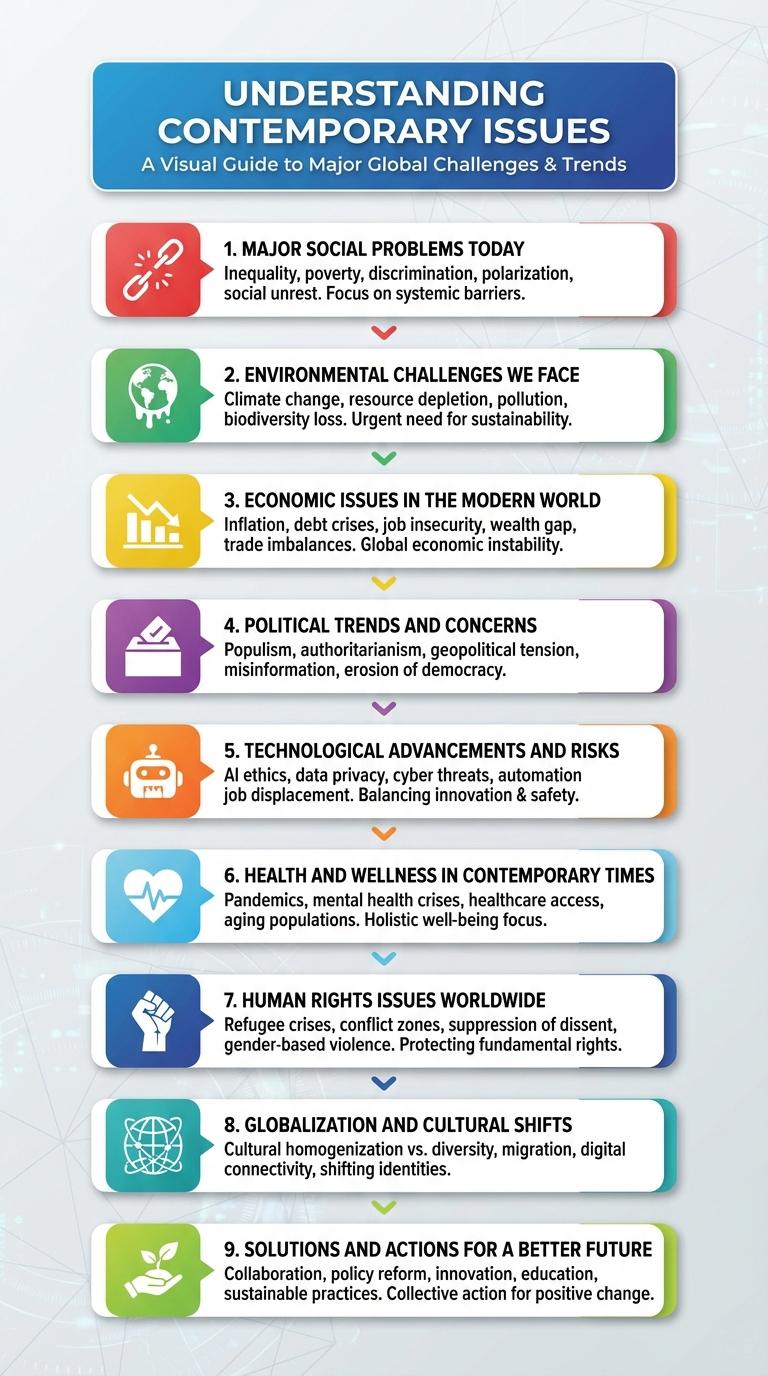 UNDERSTANDING CONTEMPORARY ISSUES
A Visual Guide to Major Global Challenges & Trends

1. MAJOR SOCIAL PROBLEMS TODAY
Inequality, poverty, discrimination, polarization, social unrest. Focus on systemic barriers.

2. ENVIRONMENTAL CHALLENGES WE FACE
Climate change, resource depletion, pollution, biodiversity loss. Urgent need for sustainability.

3. ECONOMIC ISSUES IN THE MODERN WORLD
Inflation, debt crises, job insecurity, wealth gap, trade imbalances. Global economic instability.

4. POLITICAL TRENDS AND CONCERNS
Populism, authoritarianism, geopolitical tension, misinformation, erosion of democracy.

5. TECHNOLOGICAL ADVANCEMENTS AND RISKS
AI ethics, data privacy, cyber threats, automation job displacement. Balancing innovation & safety.

6. HEALTH AND WELLNESS IN CONTEMPORARY TIMES
Pandemics, mental health crises, healthcare access, aging populations. Holistic well-being focus.

7. HUMAN RIGHTS ISSUES WORLDWIDE
Refugee crises, conflict zones, suppression of dissent, gender-based violence. Protecting fundamental rights.

8. GLOBALIZATION AND CULTURAL SHIFTS
Cultural homogenization vs. diversity, migration, digital connectivity, shifting identities.

9. SOLUTIONS AND ACTIONS FOR A BETTER FUTURE
Collaboration, policy reform, innovation, education, sustainable practices. Collective action for positive change.