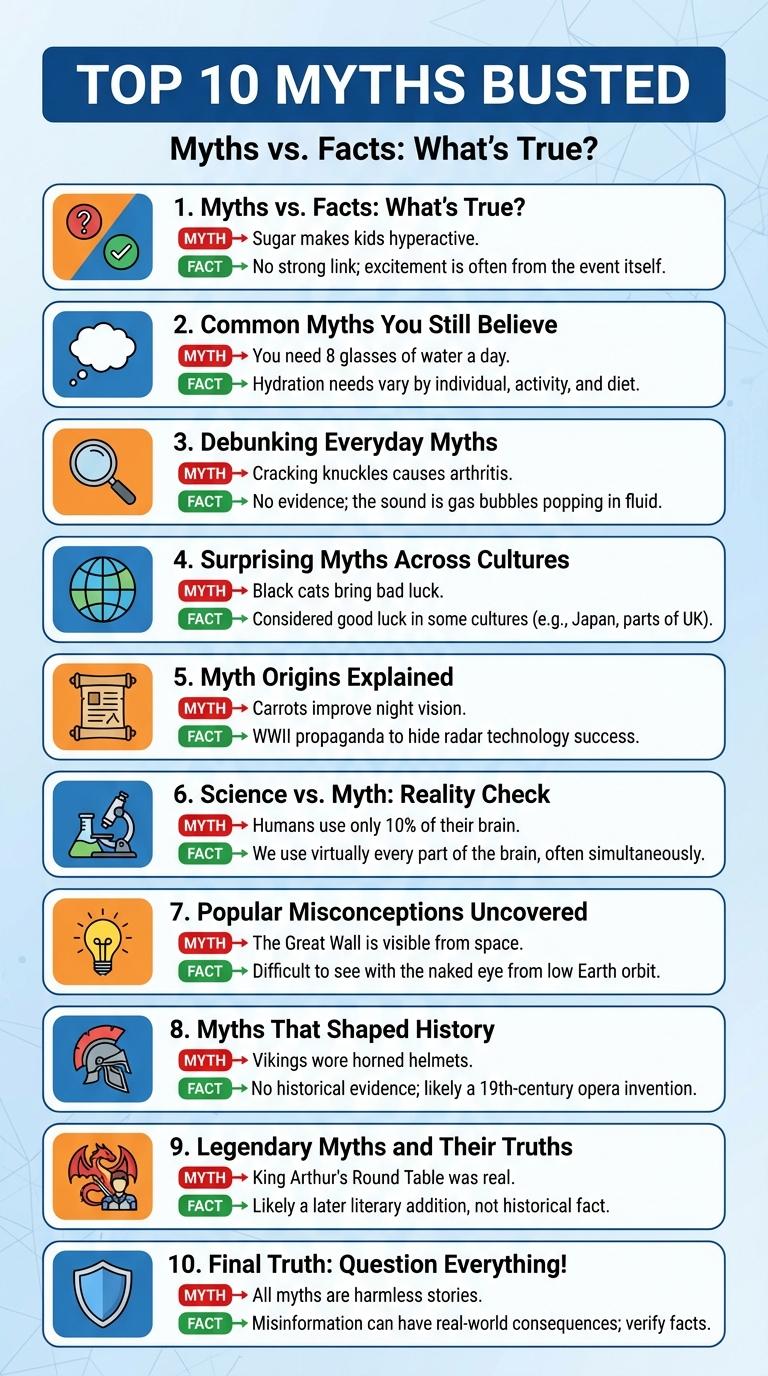 TOP 10 MYTHS BUSTED

Myths vs. Facts: What's True?

1. Myths vs. Facts: What's True?
MYTH → Sugar makes kids hyperactive.
FACT → No strong link; excitement is often from the event itself.

2. Common Myths You Still Believe
MYTH → You need 8 glasses of water a day.
FACT → Hydration needs vary by individual, activity, and diet.

3. Debunking Everyday Myths
MYTH → Cracking knuckles causes arthritis.
FACT → No evidence; the sound is gas bubbles popping in fluid.

4. Surprising Myths Across Cultures
MYTH → Black cats bring bad luck.
FACT → Considered good luck in some cultures (e.g., Japan, parts of UK).

5. Myth Origins Explained
MYTH → Carrots improve night vision.
FACT → WWII propaganda to hide radar technology success.

6. Science vs. Myth: Reality Check
MYTH → Humans use only 10% of their brain.
FACT → We use virtually every part of the brain, often simultaneously.

7. Popular Misconceptions Uncovered
MYTH → The Great Wall is visible from space.
FACT → Difficult to see with the naked eye from low Earth orbit.

8. Myths That Shaped History
MYTH → Vikings wore horned helmets.
FACT → No historical evidence; likely a 19th-century opera invention.

9. Legendary Myths and Their Truths
MYTH → King Arthur's Round Table was real.
FACT → Likely a later literary addition, not historical fact.

10. Final Truth: Question Everything!
MYTH → All myths are harmless stories.
FACT → Misinformation can have real-world consequences; verify facts.