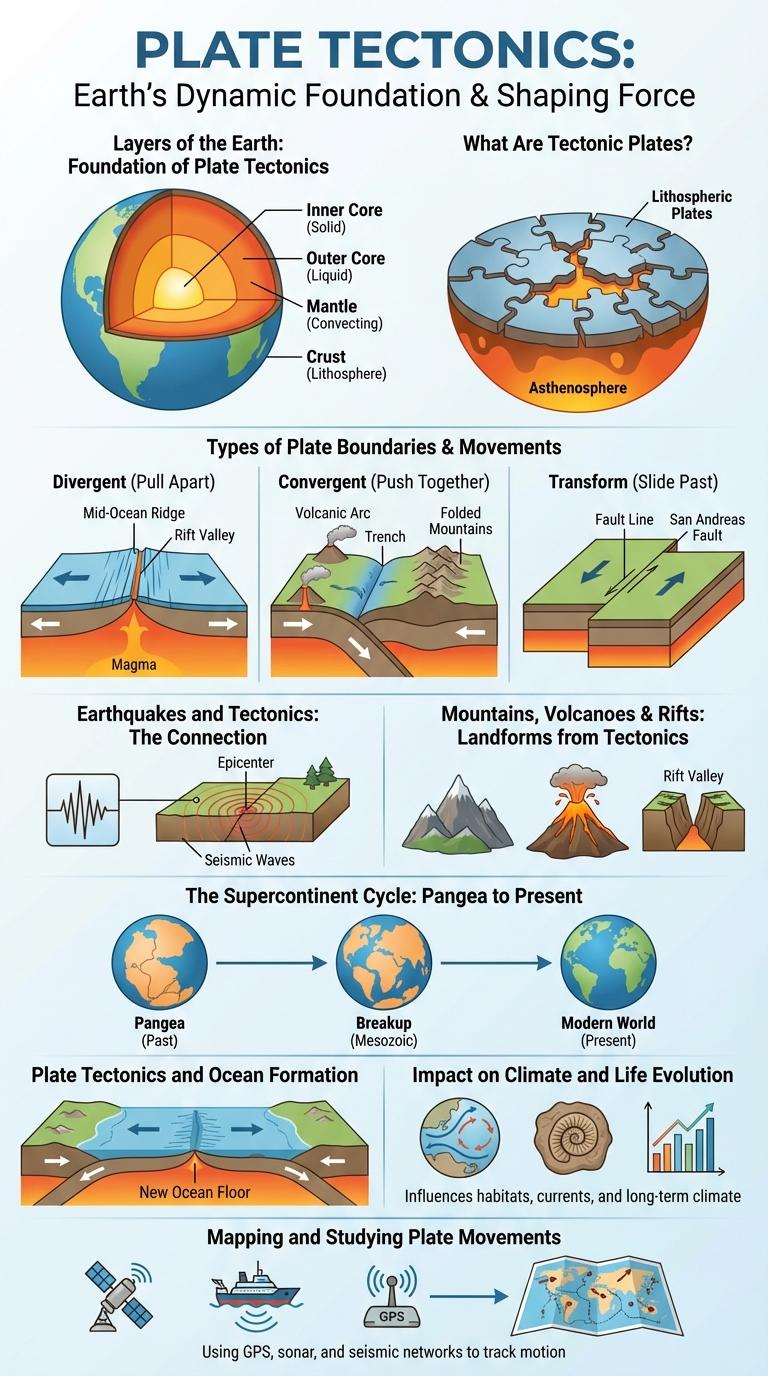 PLATE TECTONICS:
Earth's Dynamic Foundation & Shaping Force

Layers of the Earth: Foundation of Plate Tectonics

Inner Core (Solid)
Outer Core (Liquid)
Mantle (Convecting)
Crust (Lithosphere)

What Are Tectonic Plates?

Lithospheric Plates
Asthenosphere

Types of Plate Boundaries & Movements

Divergent (Pull Apart)
Mid-Ocean Ridge
Rift Valley
Magma

Convergent (Push Together)
Volcanic Arc
Trench
Folded Mountains

Transform (Slide Past)
Fault Line
San Andreas Fault

Earthquakes and Tectonics: The Connection
Epicenter
Seismic Waves

Mountains, Volcanoes & Rifts: Landforms from Tectonics
Rift Valley

The Supercontinent Cycle: Pangea to Present
Pangea (Past)
Breakup (Mesozoic)
Modern World (Present)

Plate Tectonics and Ocean Formation
New Ocean Floor

Impact on Climate and Life Evolution
Influences habitats, currents, and long-term climate

Mapping and Studying Plate Movements
GPS
Using GPS, sonar, and seismic networks to track motion