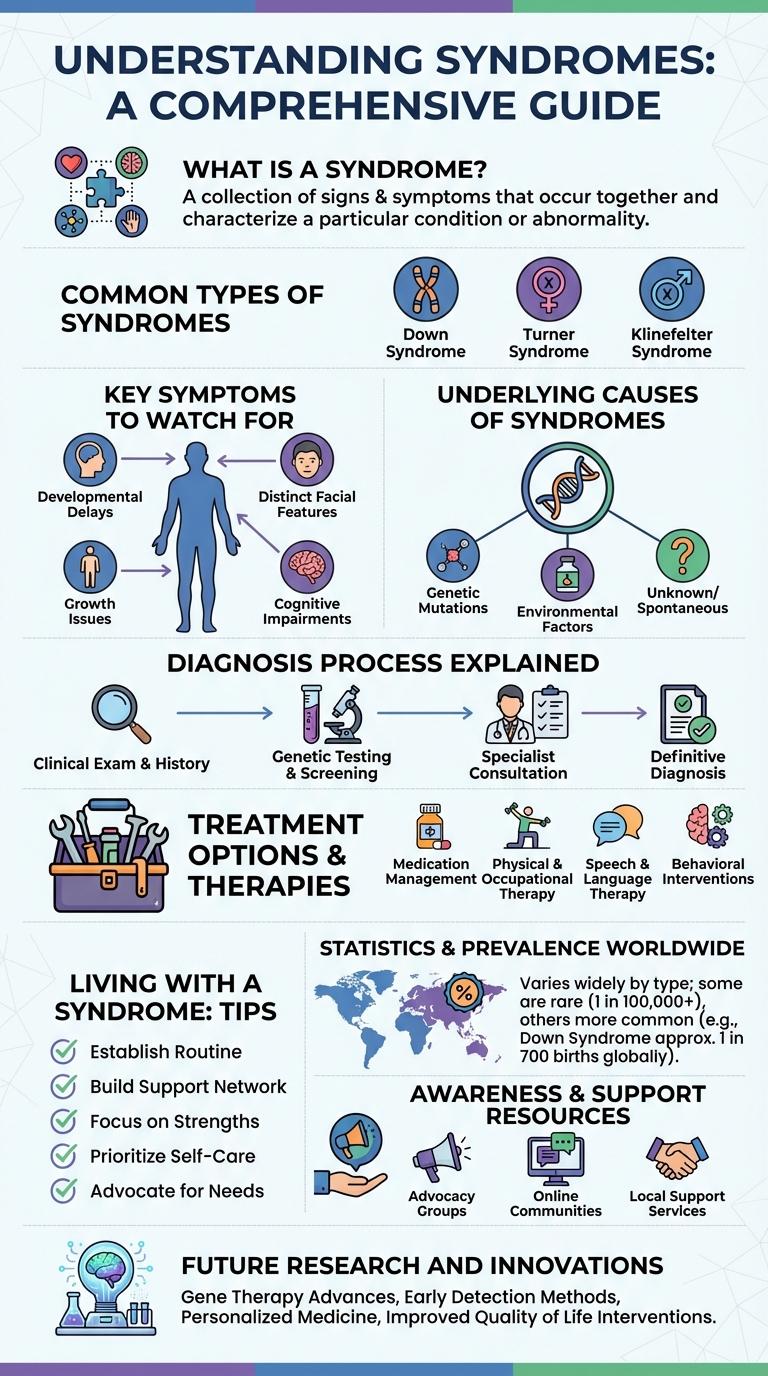 UNDERSTANDING SYNDROMES: A COMPREHENSIVE GUIDE

WHAT IS A SYNDROME?
A collection of signs & symptoms that occur together and characterize a particular condition or abnormality.

COMMON TYPES OF SYNDROMES

Down Syndrome
Turner Syndrome
Klinefelter Syndrome

KEY SYMPTOMS TO WATCH FOR

Developmental Delays
Distinct Facial Features
Growth Issues
Cognitive Impairments

UNDERLYING CAUSES OF SYNDROMES

Genetic Mutations
Environmental Factors
Unknown/ Spontaneous

DIAGNOSIS PROCESS EXPLAINED

Clinical Exam & History
Genetic Testing & Screening
Specialist Consultation
Definitive Diagnosis

TREATMENT OPTIONS & THERAPIES

Medication Management
Physical & Occupational Therapy
Speech & Language Therapy
Behavioral Interventions

LIVING WITH A SYNDROME: TIPS

Establish Routine
Build Support Network
Focus on Strengths
Prioritize Self-Care
Advocate for Needs

STATISTICS & PREVALENCE WORLDWIDE

%

Varies widely by type; some are rare (1 in 100,000+), others more common (e.g., Down Syndrome approx. 1 in 700 births globally).

AWARENESS & SUPPORT RESOURCES

Advocacy Groups
Online Communities
Local Support Services

FUTURE RESEARCH AND INNOVATIONS
Gene Therapy Advances, Early Detection Methods, Personalized Medicine, Improved Quality of Life Interventions.