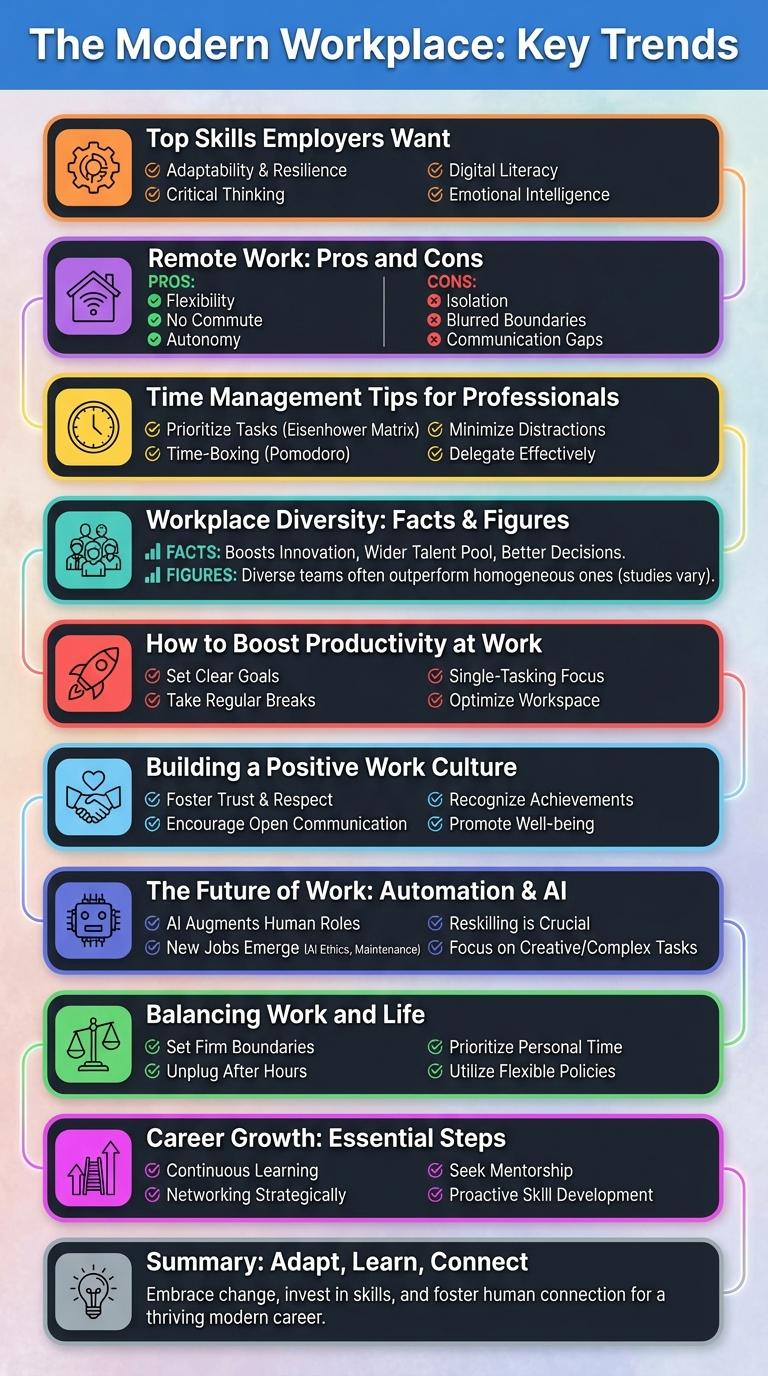 The Modern Workplace: Key Trends

Top Skills Employers Want
Adaptability & Resilience
Critical Thinking
Digital Literacy
Emotional Intelligence

Remote Work: Pros and Cons
PROS:
Flexibility
No Commute
Autonomy
CONS:
Isolation
Blurred Boundaries
Communication Gaps

Time Management Tips for Professionals
Prioritize Tasks (Eisenhower Matrix)
Time-Boxing (Pomodoro)
Minimize Distractions
Delegate Effectively

Workplace Diversity: Facts & Figures
FACTS: Boosts Innovation, Wider Talent Pool, Better Decisions.
FIGURES: Diverse teams often outperform homogeneous ones (studies vary).

How to Boost Productivity at Work
Set Clear Goals
Take Regular Breaks
Single-Tasking Focus
Optimize Workspace

Building a Positive Work Culture
Foster Trust & Respect
Encourage Open Communication
Recognize Achievements
Promote Well-being

The Future of Work: Automation & AI
AI Augments Human Roles
New Jobs Emerge (AI Ethics, Maintenance)
Reskilling is Crucial
Focus on Creative/Complex Tasks

Balancing Work and Life
Set Firm Boundaries
Unplug After Hours
Prioritize Personal Time
Utilize Flexible Policies

Career Growth: Essential Steps
Continuous Learning
Networking Strategically
Seek Mentorship
Proactive Skill Development

Summary: Adapt, Learn, Connect
Embrace change, invest in skills, and foster human connection for a thriving modern career.